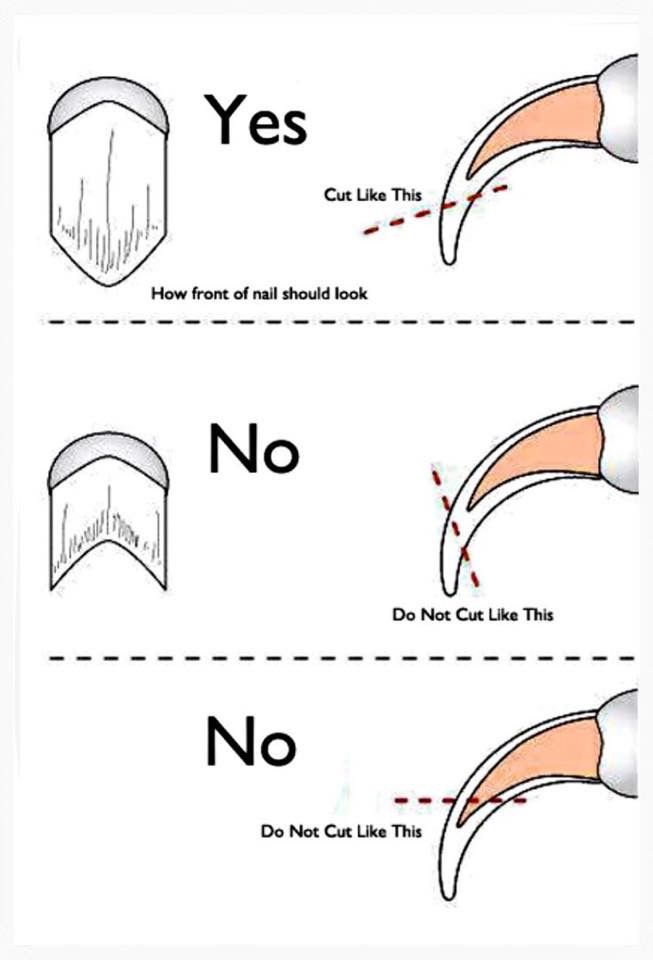 Yes

Cut Like This

How front of nail should look

No

Do Not Cut Like This

No

Do Not Cut Like This